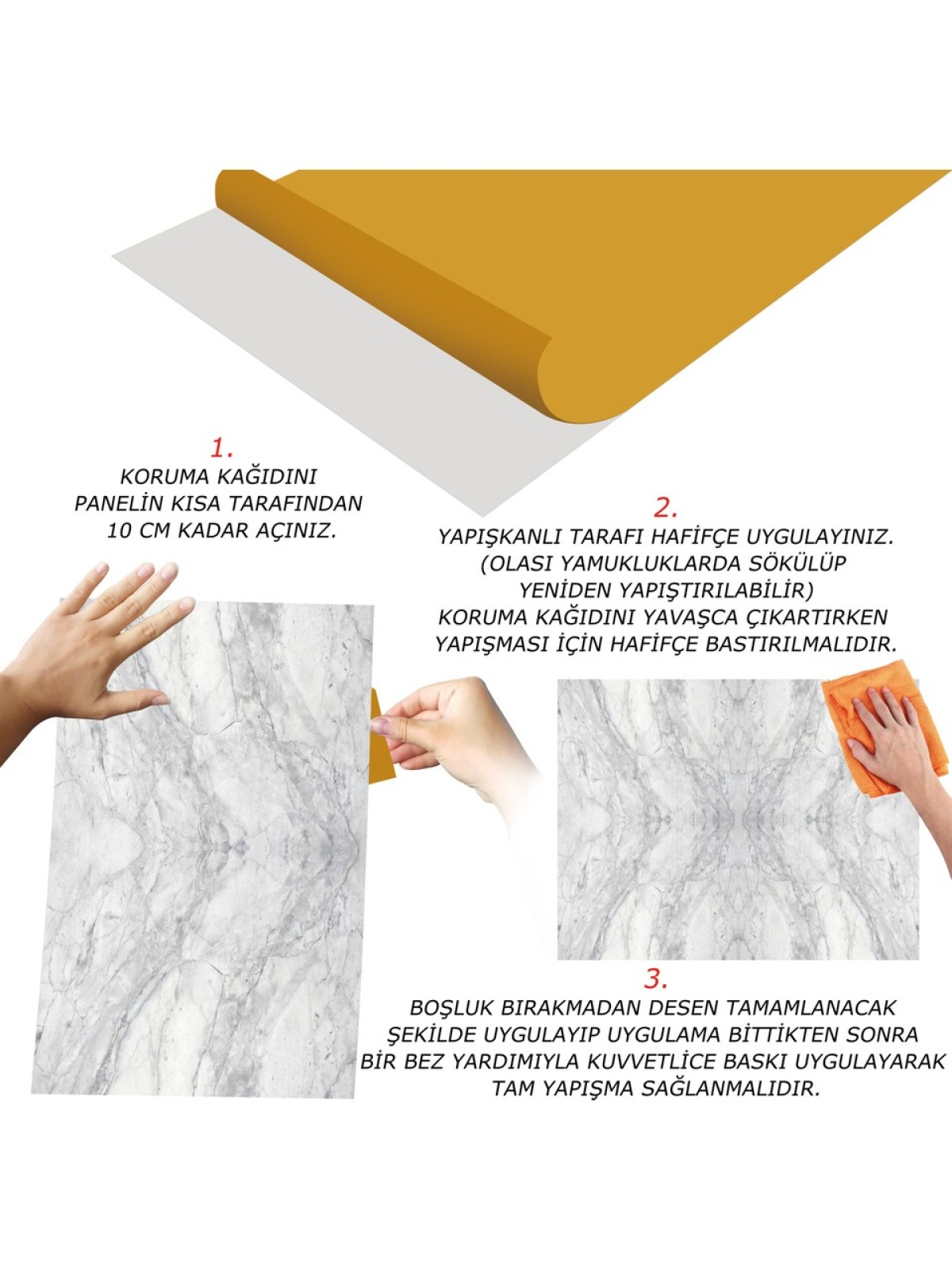 1.
KORUMA KAĞIDINI
PANELİN KISA TARAFINDAN
10 CM KADAR AÇINIZ.

2.
YAPIŞKANLI TARAFI HAFİFÇE UYGULAYINIZ.
(OLASI YAMUKLUKLARDA SÖKÜLÜP
YENİDEN YAPIŞTIRILABİLİR)
KORUMA KAĞIDINI YAVAŞCA ÇIKARTIRKEN
YAPIŞMASI İÇİN HAFİFÇE BASTIRILMALIDIR.

3.
BOŞLUK BIRAKMADAN DESEN TAMAMLANACAK
ŞEKİLDE UYGULAYIP UYGULAMA BİTTİKTEN SONRA
BİR BEZ YARDIMIYLA KUVVETLİCE BASKI UYGULAYARAK
TAM YAPIŞMA SAĞLANMALIDIR.