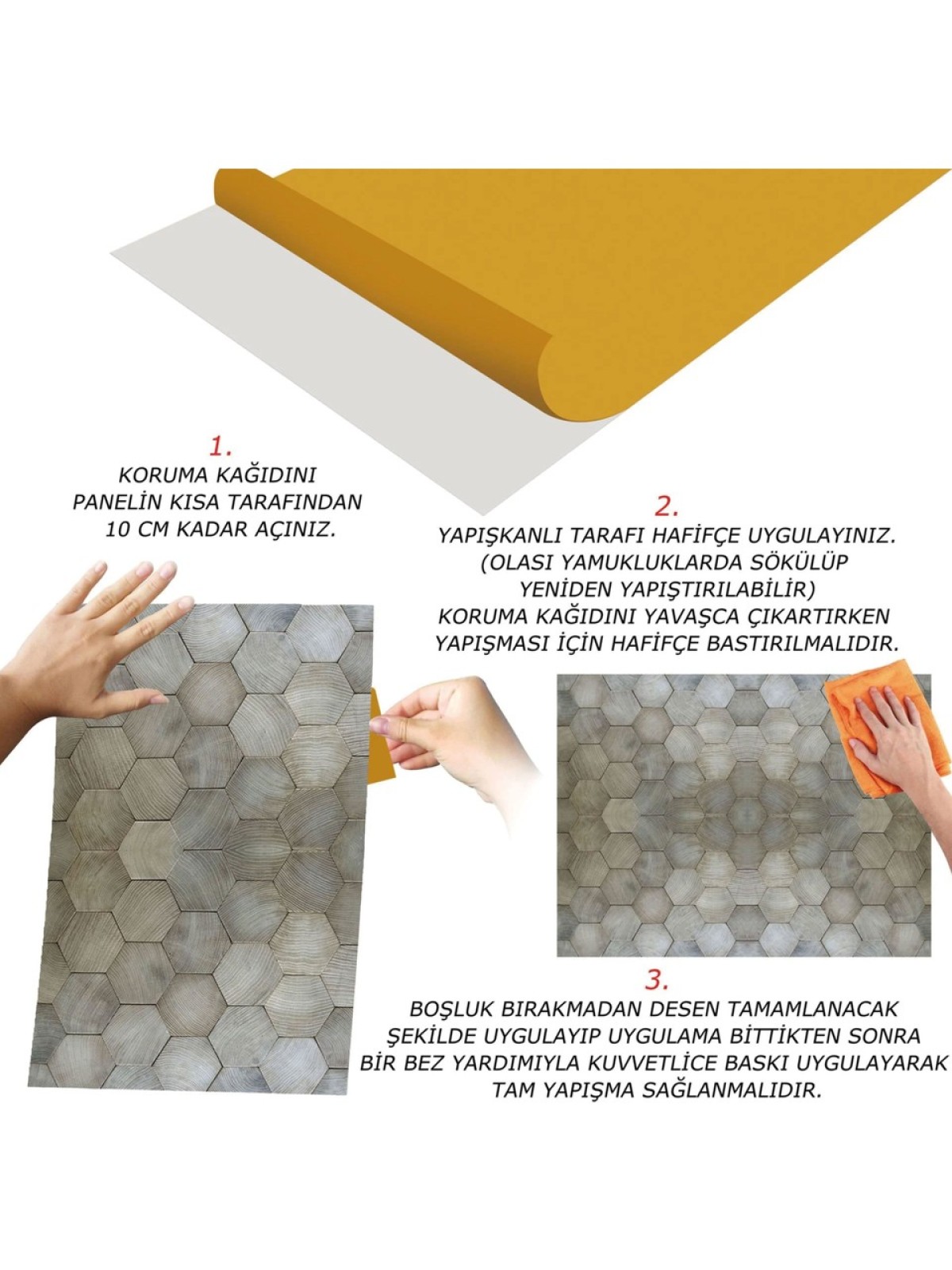 1.
KORUMA KAĞIDINI PANELİN KISA TARAFINDAN 10 CM KADAR AÇINIZ.

2.
YAPIŞKANLI TARAFI HAFİFÇE UYGULAYINIZ. (OLASI YAMUKLUKLARDA SÖKÜLÜP YENİDEN YAPIŞTIRILABİLİR) KORUMA KAĞIDINI YAVAŞCA ÇIKARTIRKEN YAPIŞMASI İÇİN HAFİFÇE BASTIRILMALIDIR.

3.
BOŞLUK BIRAKMADAN DESEN TAMAMLANACAK ŞEKİLDE UYGULAYIP UYGULAMA BİTTİKTEN SONRA BİR BEZ YARDIMIYLA KUVVETLİCE BASKI UYGULAYARAK TAM YAPIŞMA SAĞLANMALIDIR.